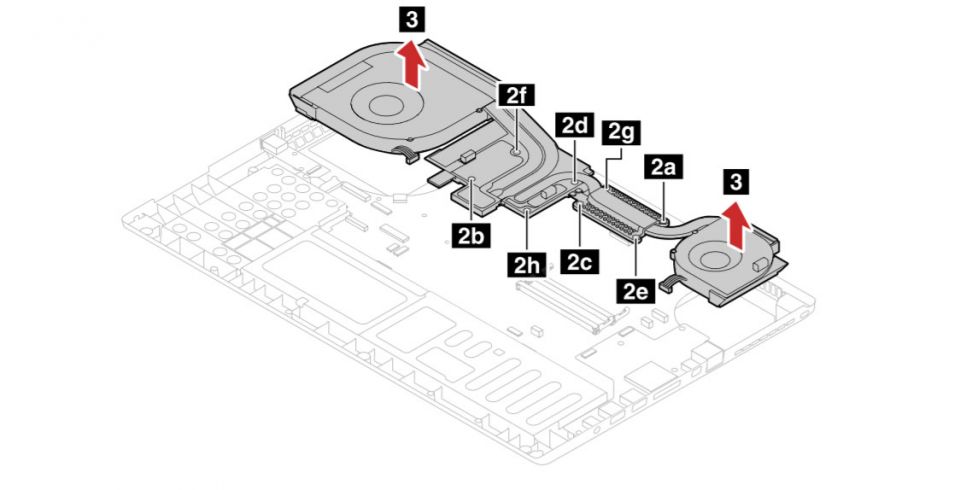 3
2f
2d
2g
2a
3
2b
2h
2c
2e